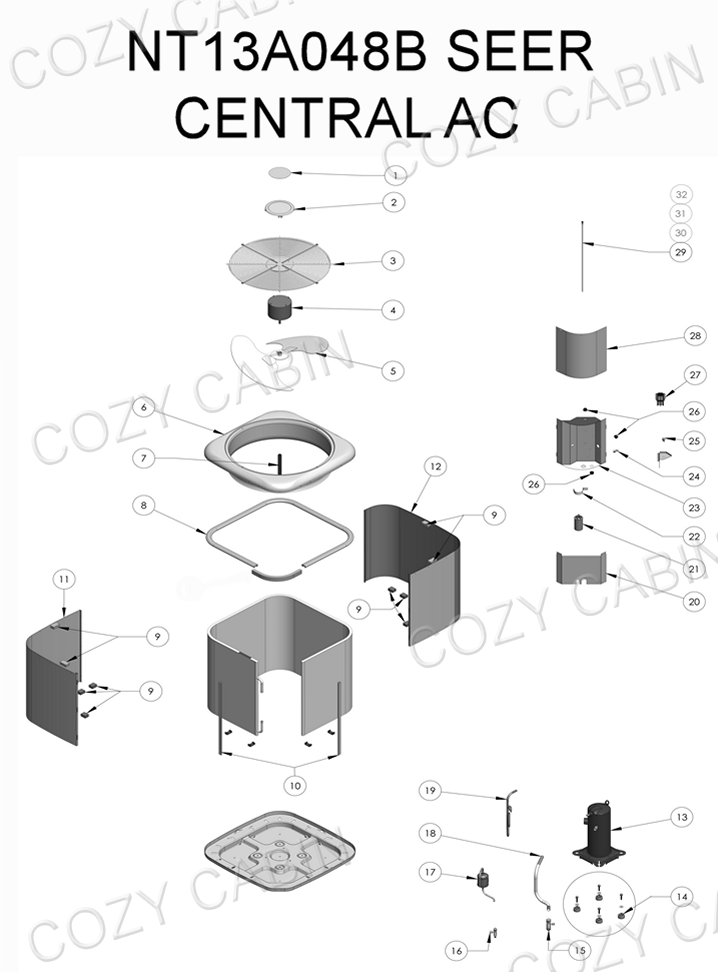 NT13A048B SEER CENTRAL AC

COZY CABIN

COZY CABIN

COZY CABIN

COZY CABIN

COZY CABIN

COZY CABIN

1
2
3
4
5
6
7
8
9
9
9
9
10
11
12
13
14
15
16
17
18
19
20
21
22
23
24
25
26
26
27
28
29
30
31
32